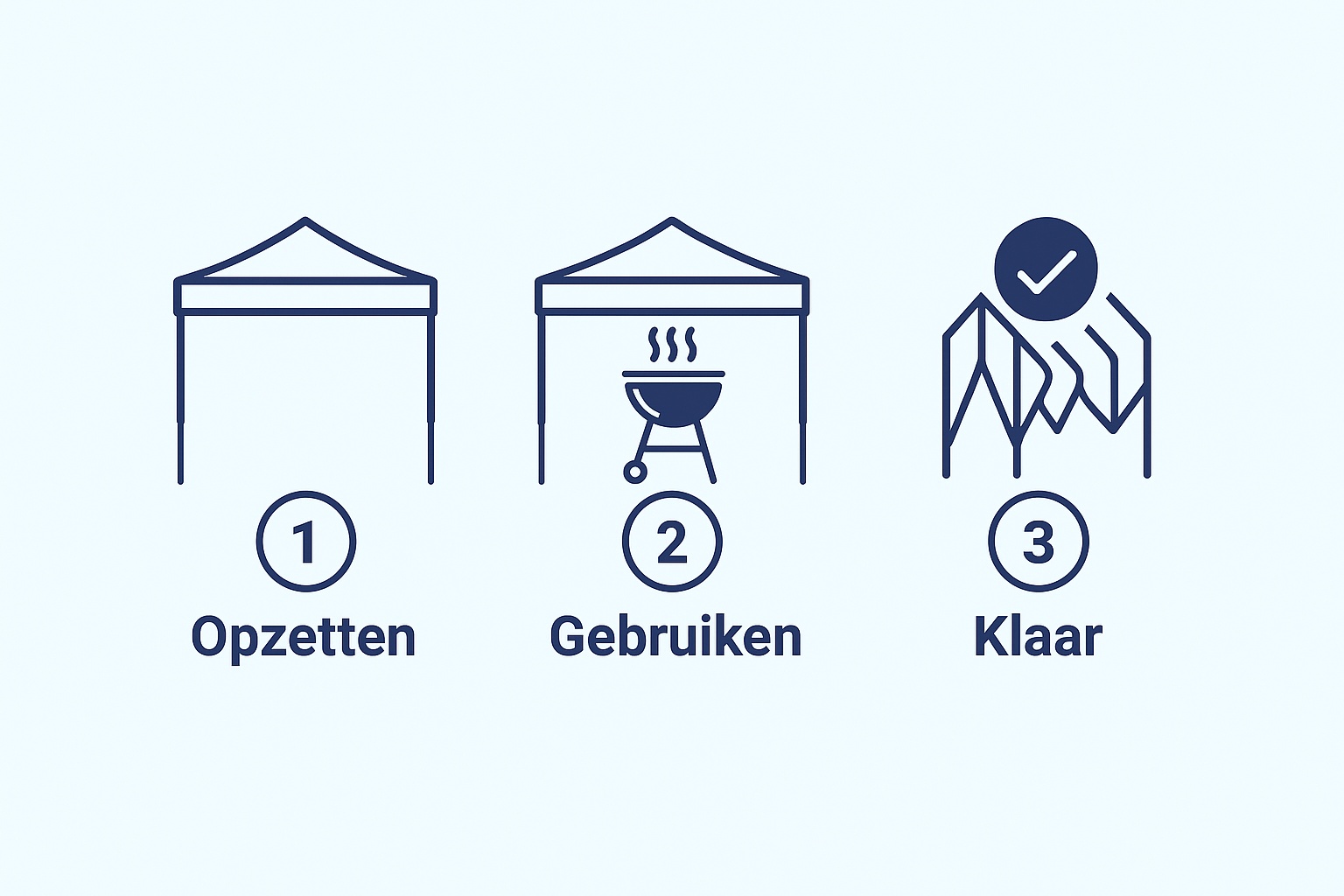 1
Opzetten

2
Gebruiken

3
Klaar